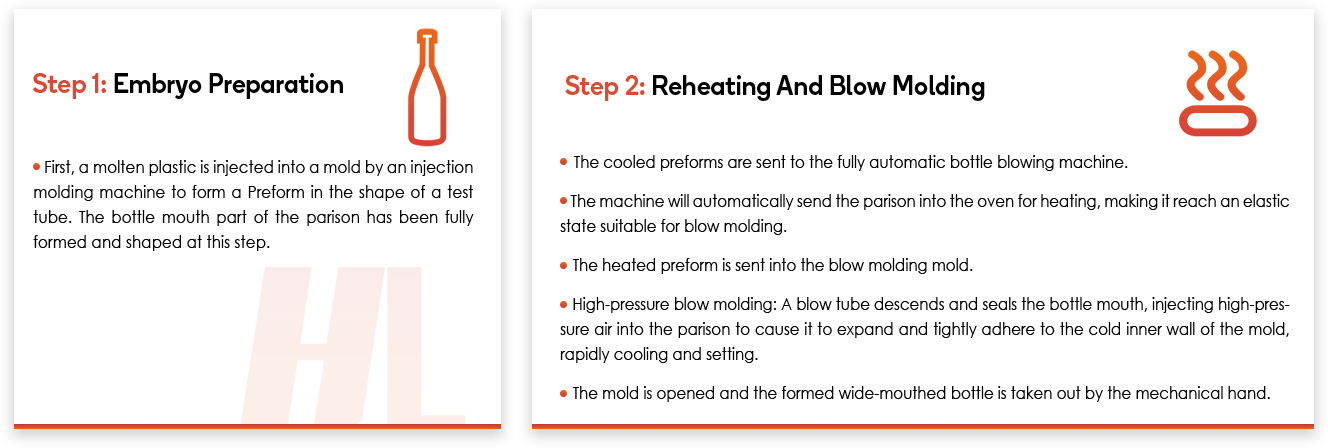 Step 1: Embryo Preparation

• First, a molten plastic is injected into a mold by an injection molding machine to form a Preform in the shape of a test tube. The bottle mouth part of the parison has been fully formed and shaped at this step.

HL

Step 2: Reheating And Blow Molding

• The cooled preforms are sent to the fully automatic bottle blowing machine.

• The machine will automatically send the parison into the oven for heating, making it reach an elastic state suitable for blow molding.

• The heated preform is sent into the blow molding mold.

• High-pressure blow molding: A blow tube descends and seals the bottle mouth, injecting high-pressure air into the parison to cause it to expand and tightly adhere to the cold inner wall of the mold, rapidly cooling and setting.

• The mold is opened and the formed wide-mouthed bottle is taken out by the mechanical hand.